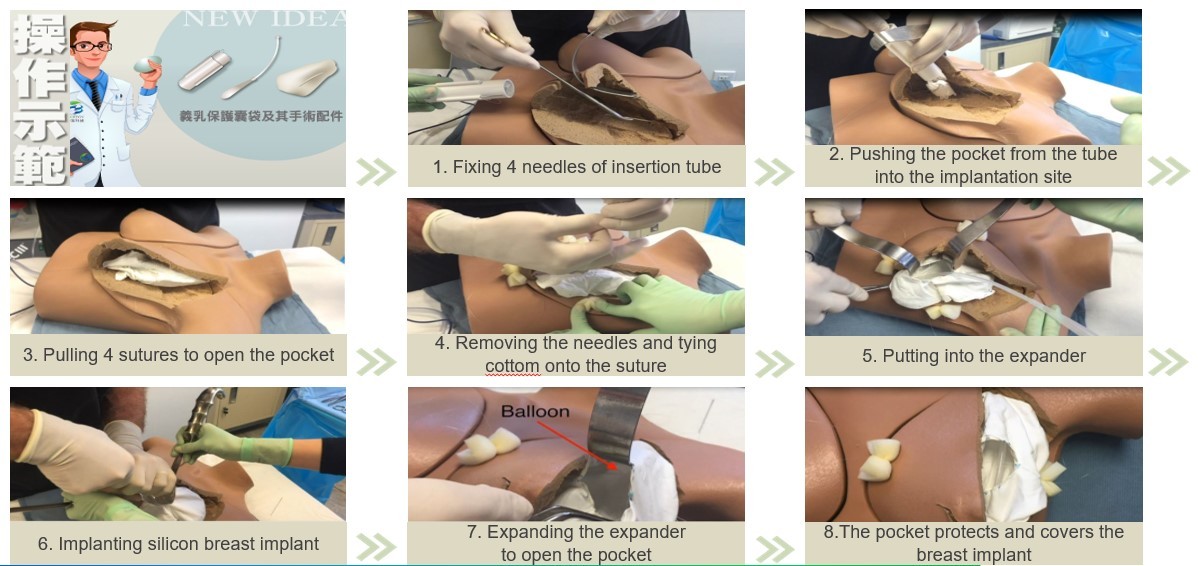 操作示範

NEW IDEA

義乳保護囊袋及其手術配件

1. Fixing 4 needles of insertion tube

2. Pushing the pocket from the tube into the implantation site

3. Pulling 4 sutures to open the pocket

4. Removing the needles and tying cottom onto the suture

5. Putting into the expander

6. Implanting silicon breast implant

Balloon

7. Expanding the expander to open the pocket

8.The pocket protects and covers the breast implant